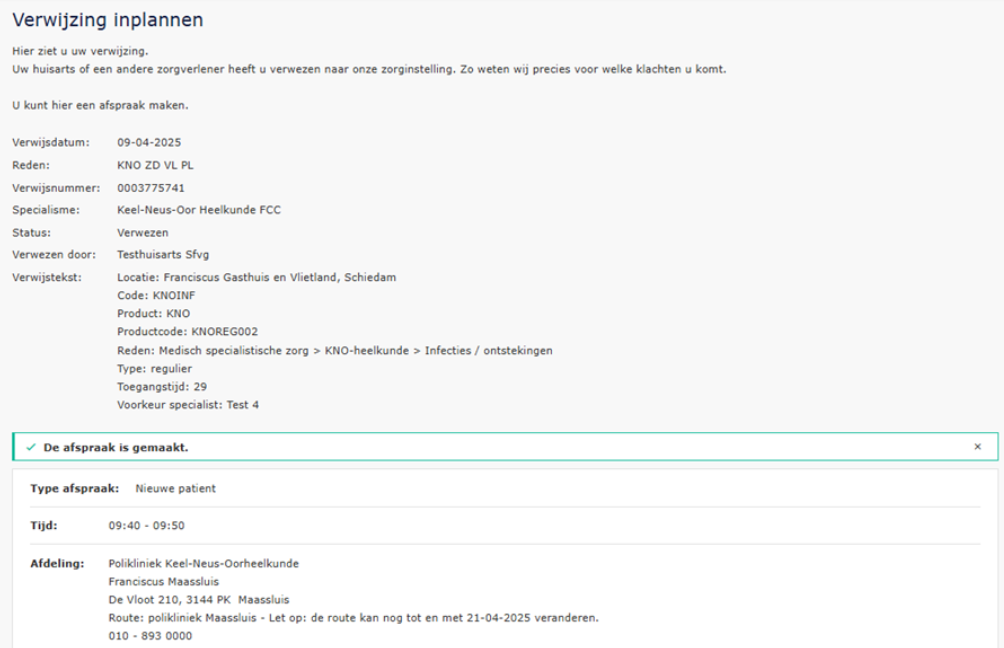 Verwijzing inplannen

Hier ziet u uw verwijzing.
Uw huisarts of een andere zorgverlener heeft u verwezen naar onze zorginstelling. Zo weten wij precies voor welke klachten u komt.

U kunt hier een afspraak maken.

Verwijsdatum: 09-04-2025
Reden: KNO ZD VL PL
Verwijsnummer: 0003775741
Specialisme: Keel-Neus-Oor Heelkunde FCC
Status: Verwezen
Verwezen door: Testhuisarts Sfvg
Verwijstekst: Locatie: Franciscus Gasthuis en Vlietland, Schiedam
Code: KNOINF
Product: KNO
Productcode: KNOREG002
Reden: Medisch specialistische zorg > KNO-heelkunde > Infecties / ontstekingen
Type: regulier
Toegangstijd: 29
Voorkeur specialist: Test 4

✓ De afspraak is gemaakt. ×

Type afspraak: Nieuwe patient

Tijd: 09:40 - 09:50

Afdeling: Polikliniek Keel-Neus-Oorheelkunde
Franciscus Maassluis
De Vloot 210, 3144 PK Maassluis
Route: polikliniek Maassluis - Let op: de route kan nog tot en met 21-04-2025 veranderen.
010 - 893 0000